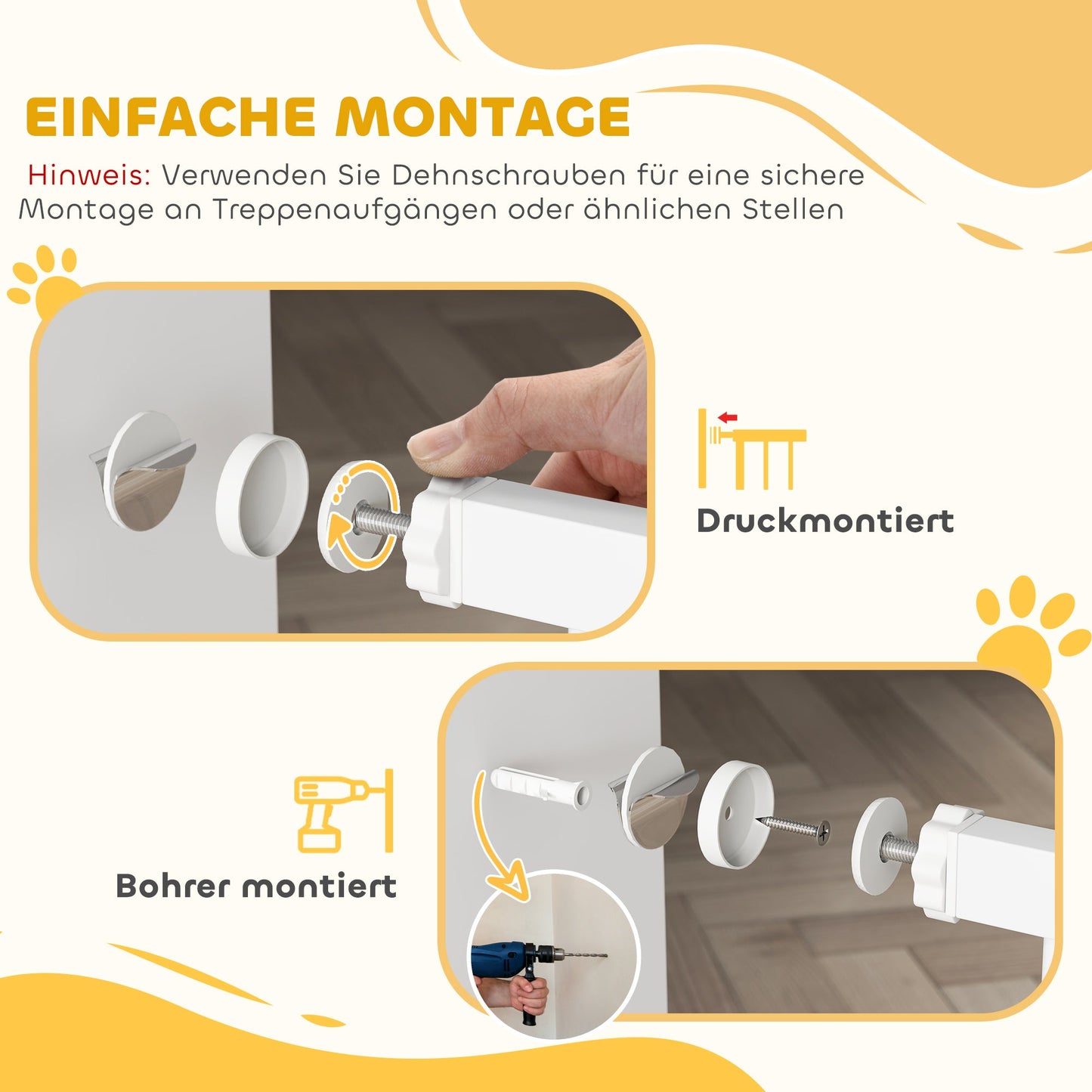 EINFACHE MONTAGE

Hinweis: Verwenden Sie Dehnschrauben für eine sichere Montage an Treppenaufgängen oder ähnlichen Stellen

Druckmontiert

Bohrer montiert