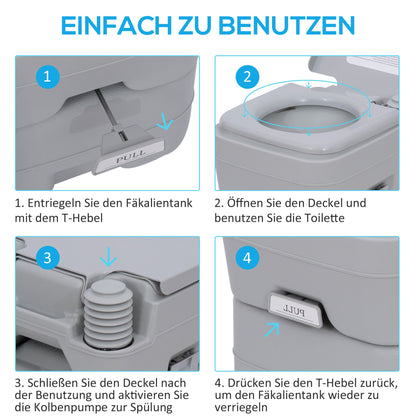 EINFACH ZU BENUTZEN

1

PULL

1. Entriegeln Sie den Fäkalientank mit dem T-Hebel

2

2. Öffnen Sie den Deckel und benutzen Sie die Toilette

3

3. Schließen Sie den Deckel nach der Benutzung und aktivieren Sie die Kolbenpumpe zur Spülung

4

PULL

4. Drücken Sie den T-Hebel zurück, um den Fäkalientank wieder zu verriegeln