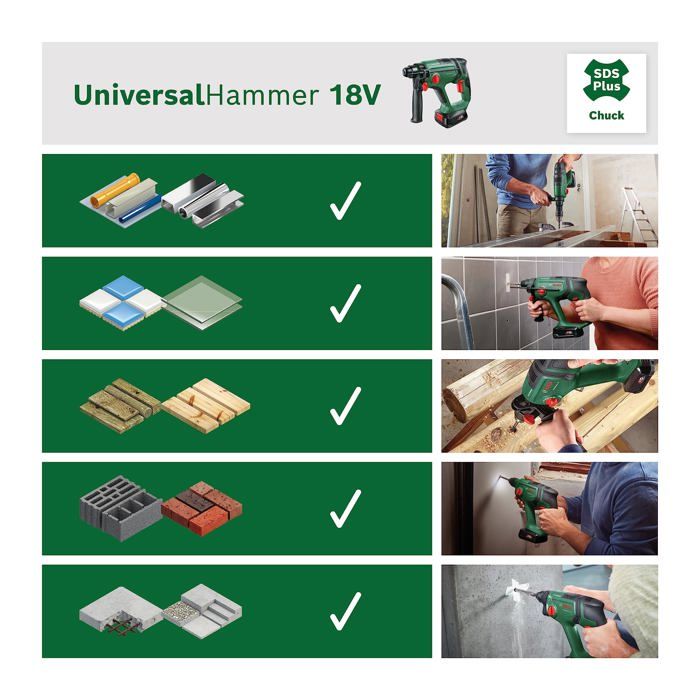 UniversalHammer 18V

SDS Plus
Chuck

✓

✓

✓

✓

✓