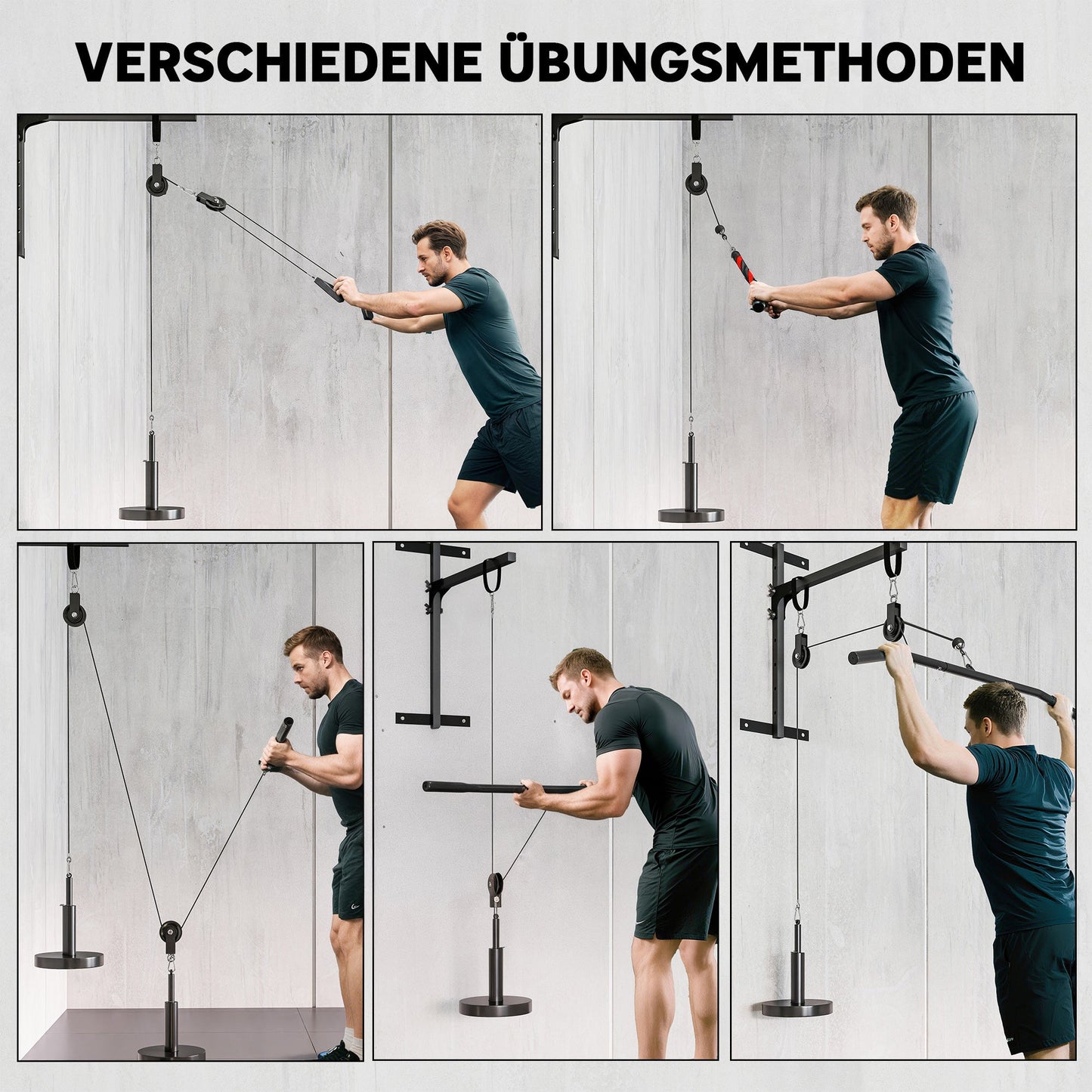 VERSCHIEDENE ÜBUNGSMETHODEN