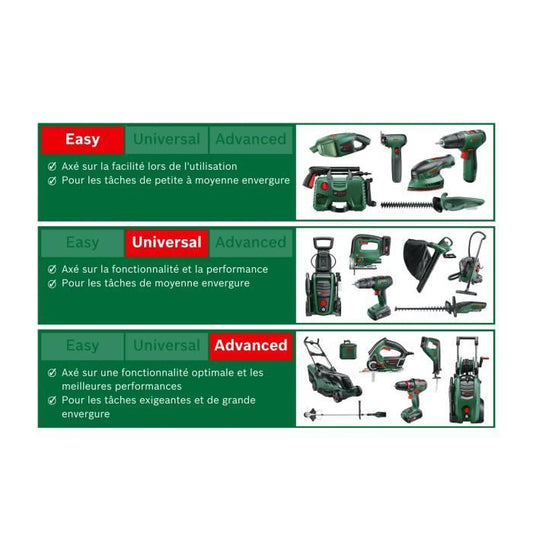 Easy Universal Advanced

Axé sur la facilité lors de l'utilisation
Pour les tâches de petite à moyenne envergure

Easy Universal Advanced

Axé sur la fonctionnalité et la performance
Pour les tâches de moyenne envergure

Easy Universal Advanced

Axé sur une fonctionnalité optimale et les meilleures performances
Pour les tâches exigeantes et de grande envergure