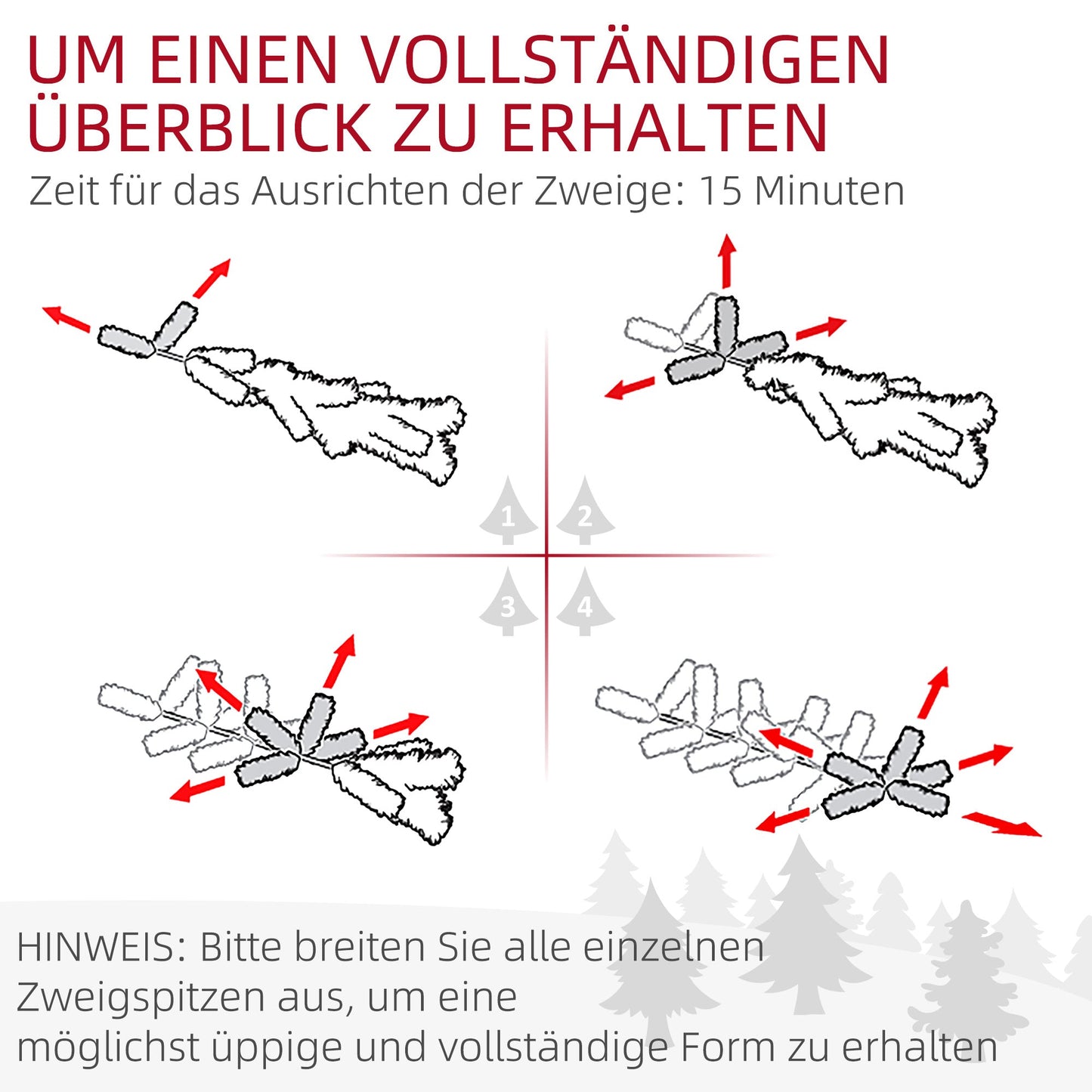 UM EINEN VOLLSTÄNDIGEN ÜBERBLICK ZU ERHALTEN

Zeit für das Ausrichten der Zweige: 15 Minuten

1
2
3
4

HINWEIS: Bitte breiten Sie alle einzelnen Zweigspitzen aus, um eine möglichst üppige und vollständige Form zu erhalten