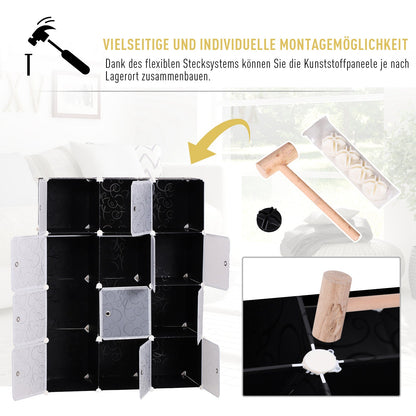 VIELSEITIGE UND INDIVIDUELLE MONTAGEMÖGLICHKEIT

Dank des flexiblen Stecksystems können Sie die Kunststoffpaneele je nach Lagerort zusammenbauen.